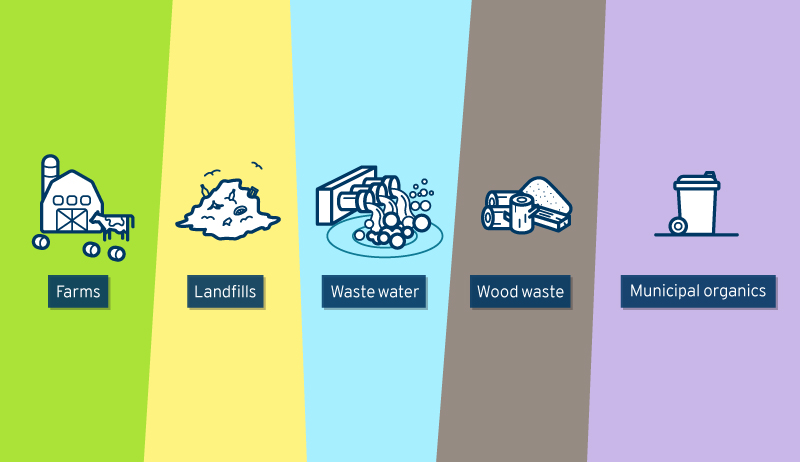 Farms

Landfills

Waste water

Wood waste

Municipal organics